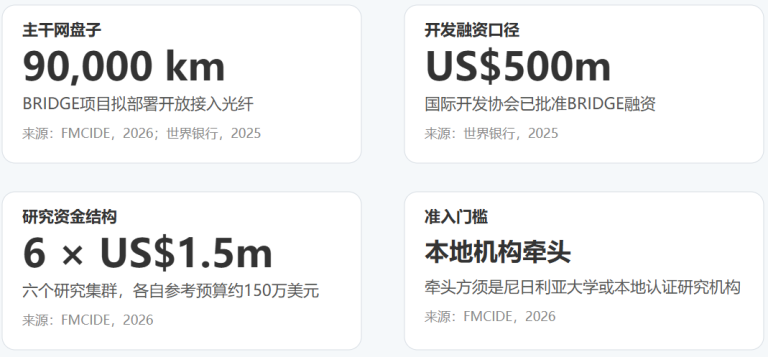 主干网盘子

90,000 km

BRIDGE项目拟部署开放接入光纤

来源：FMCIDE，2026；世界银行，2025

开发融资口径

US$500m

国际开发协会已批准BRIDGE融资

来源：世界银行，2025

研究资金结构

6 × US$1.5m

六个研究集群，各自参考预算约150万美元

来源：FMCIDE，2026

准入门槛

本地机构牵头

牵头方须是尼日利亚大学或本地认证研究机构

来源：FMCIDE，2026